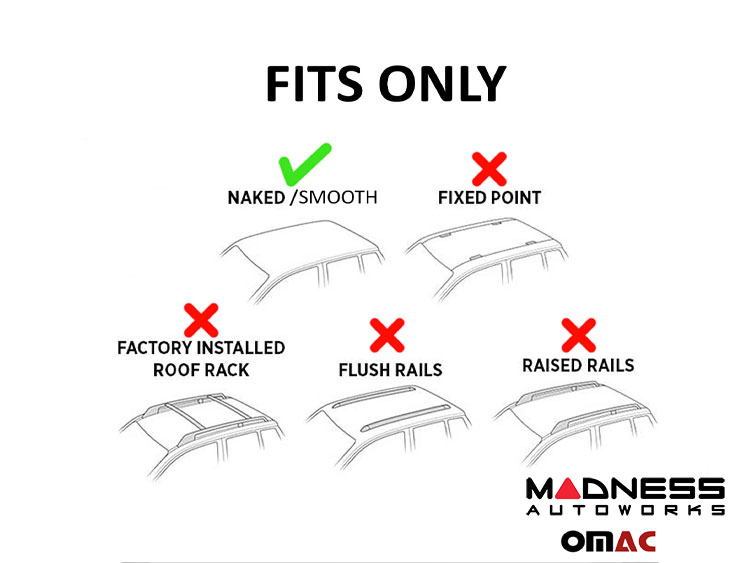 FITS ONLY

NAKED /SMOOTH

FIXED POINT

FACTORY INSTALLED ROOF RACK

FLUSH RAILS

RAISED RAILS

MADNESS
AUTOWORKS

OMAC